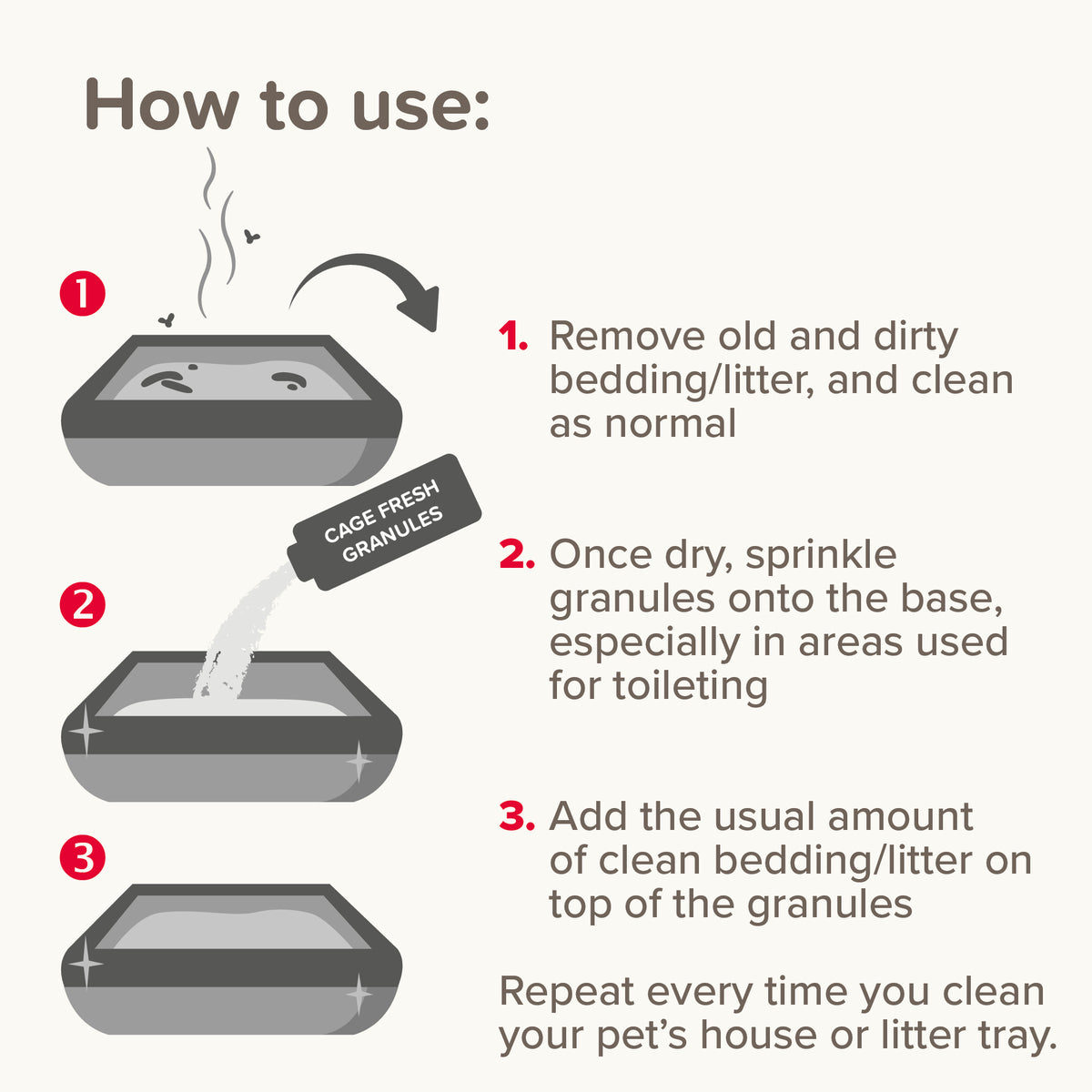 How to use:

1

CAGE FRESH GRANULES

2

3

1. Remove old and dirty bedding/litter, and clean as normal

2. Once dry, sprinkle granules onto the base, especially in areas used for toileting

3. Add the usual amount of clean bedding/litter on top of the granules

Repeat every time you clean your pet's house or litter tray.